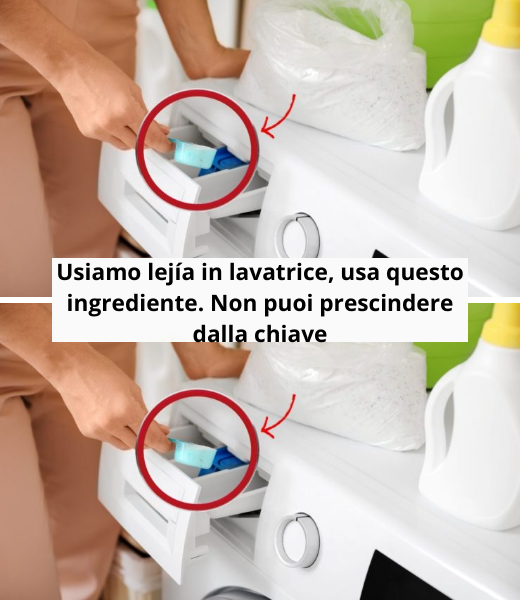 Usiamo lejía in lavatrice, usa questo ingrediente. Non puoi prescindere dalla chiave